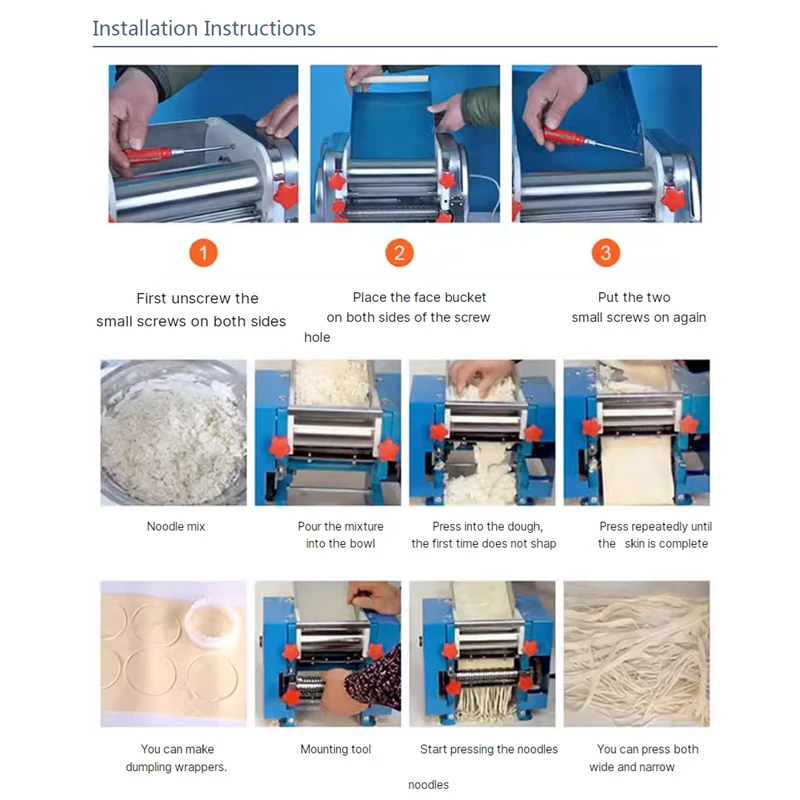 Installation Instructions

1

First unscrew the small screws on both sides

2

Place the face bucket on both sides of the screw hole

3

Put the two small screws on again

Noodle mix

Pour the mixture into the bowl

Press into the dough, the first time does not shap

Press repeatedly until the skin is complete

You can make dumpling wrappers.

Mounting tool

Start pressing the noodles

You can press both wide and narrow

noodles