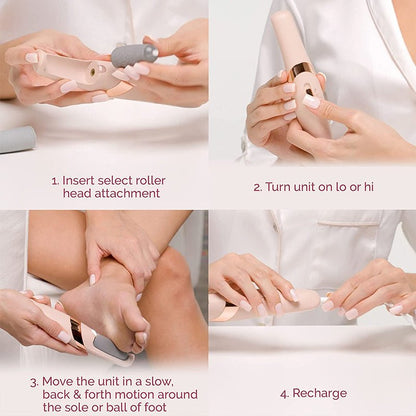 1. Insert select roller head attachment

2. Turn unit on lo or hi

3. Move the unit in a slow, back & forth motion around the sole or ball of foot

4. Recharge