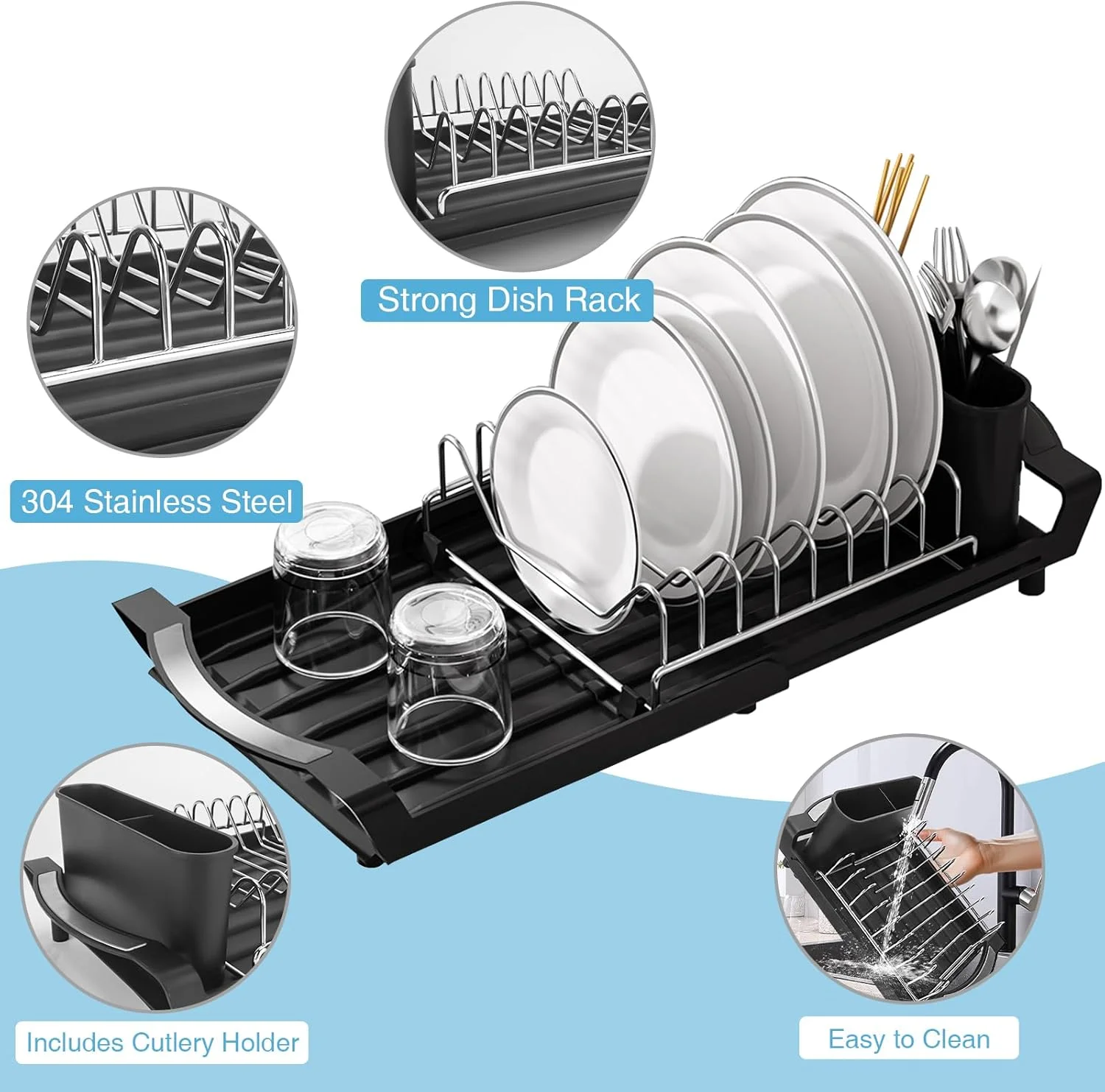 Strong Dish Rack

304 Stainless Steel

Includes Cutlery Holder

Easy to Clean