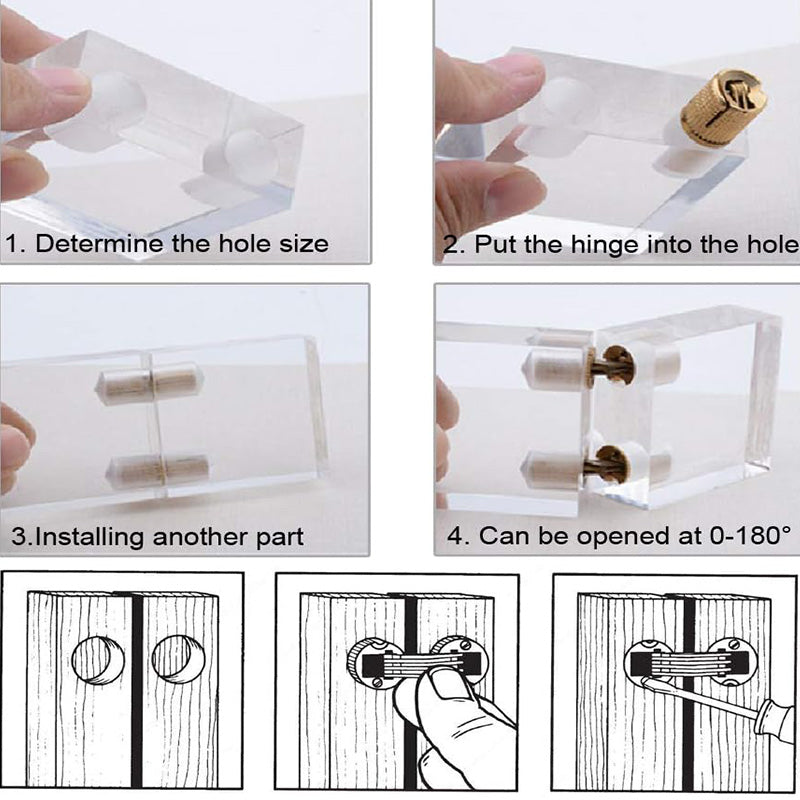 1. Determine the hole size

2. Put the hinge into the hole

3.Installing another part

4. Can be opened at 0-180°